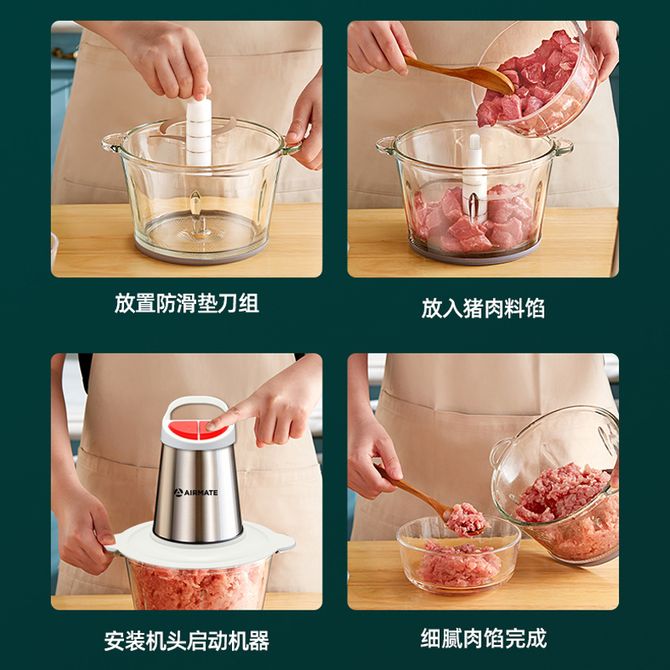 放置防滑垫刀组

放入猪肉料馅

AIRMATE

安装机头启动机器

细腻肉馅完成