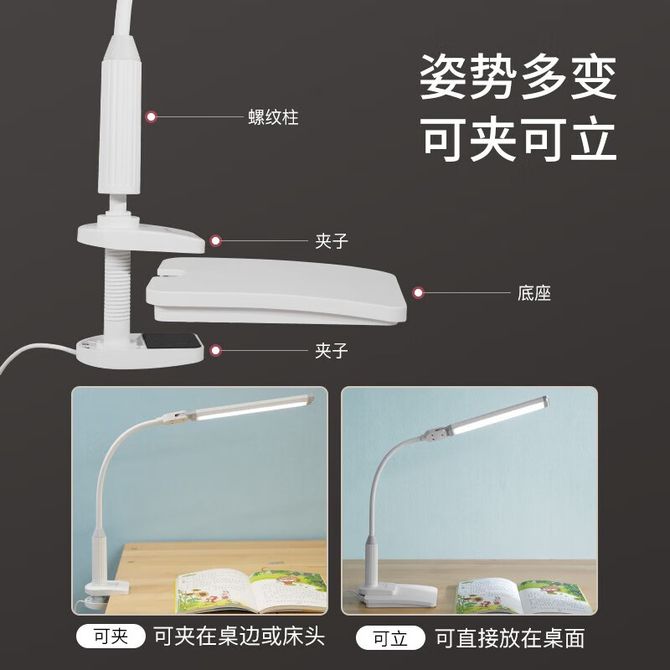 姿势多变
可夹可立

螺纹柱

夹子

底座

夹子

可夹 可夹在桌边或床头

可立 可直接放在桌面