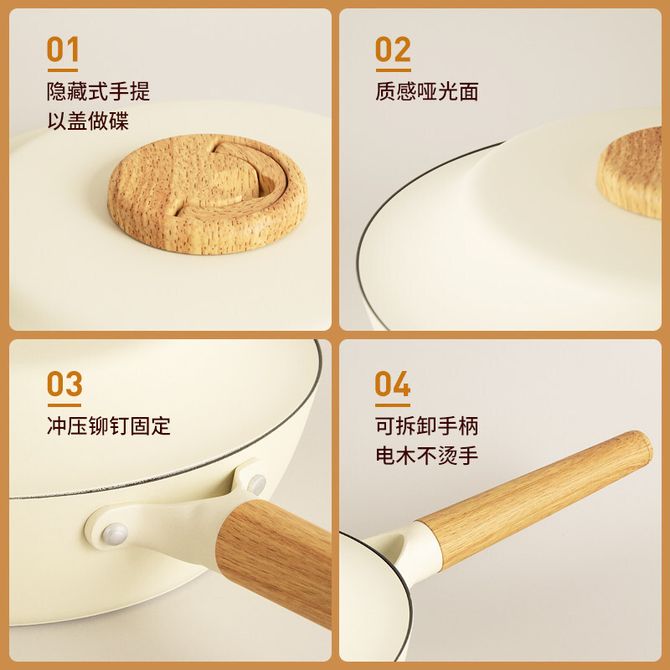 01
隐藏式手提
以盖做碟

02
质感哑光面

03
冲压铆钉固定

04
可拆卸手柄
电木不烫手