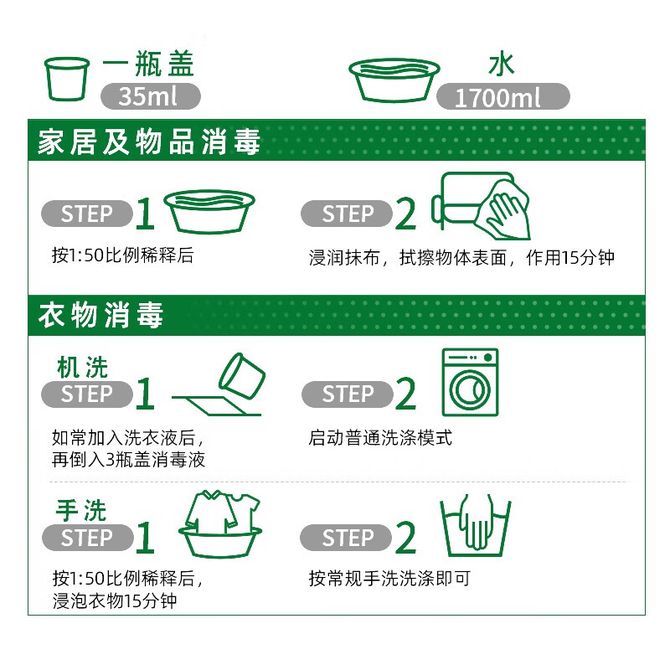 一瓶盖
35ml

水
1700ml

家居及物品消毒

STEP 1
按1:50比例稀释后

STEP 2
浸润抹布，拭擦物体表面，作用15分钟

衣物消毒

机洗
STEP 1
如常加入洗衣液后，再倒入3瓶盖消毒液

STEP 2
启动普通洗涤模式

手洗
STEP 1
按1:50比例稀释后，浸泡衣物15分钟

STEP 2
按常规手洗洗涤即可