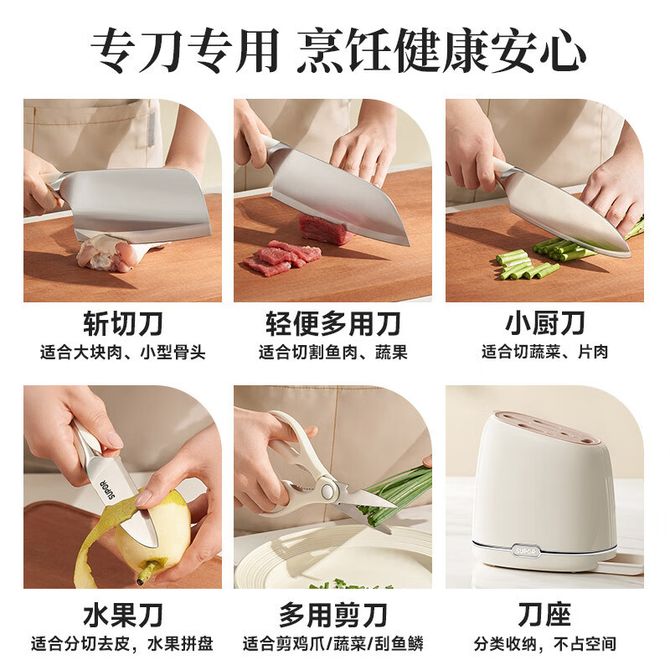 专刀专用 烹饪健康安心

斩切刀
适合大块肉、小型骨头

轻便多用刀
适合切割鱼肉、蔬果

小厨刀
适合切蔬菜、片肉

SUPOR

水果刀
适合分切去皮，水果拼盘

多用剪刀
适合剪鸡爪/蔬菜/刮鱼鳞

SUPOR

刀座
分类收纳，不占空间