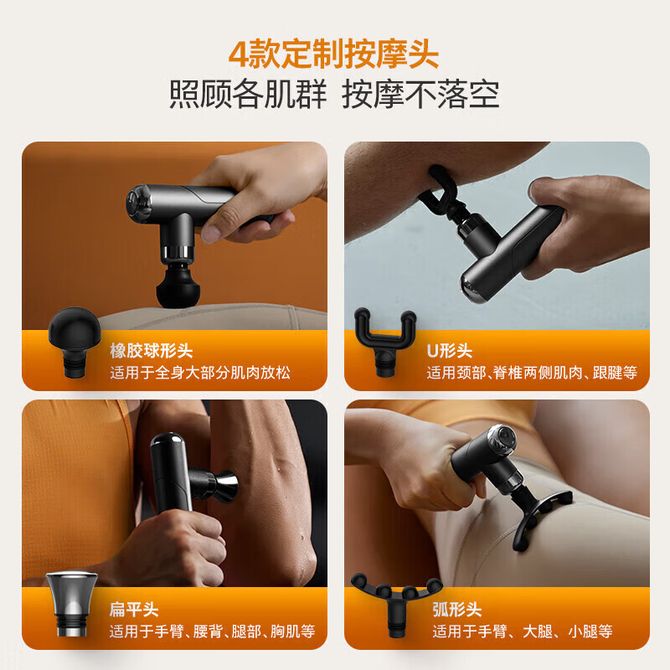 4款定制按摩头
照顾各肌群 按摩不落空

橡胶球形头
适用于全身大部分肌肉放松

U形头
适用颈部、脊椎两侧肌肉、跟腱等

扁平头
适用于手臂、腰背、腿部、胸肌等

弧形头
适用于手臂、大腿、小腿等