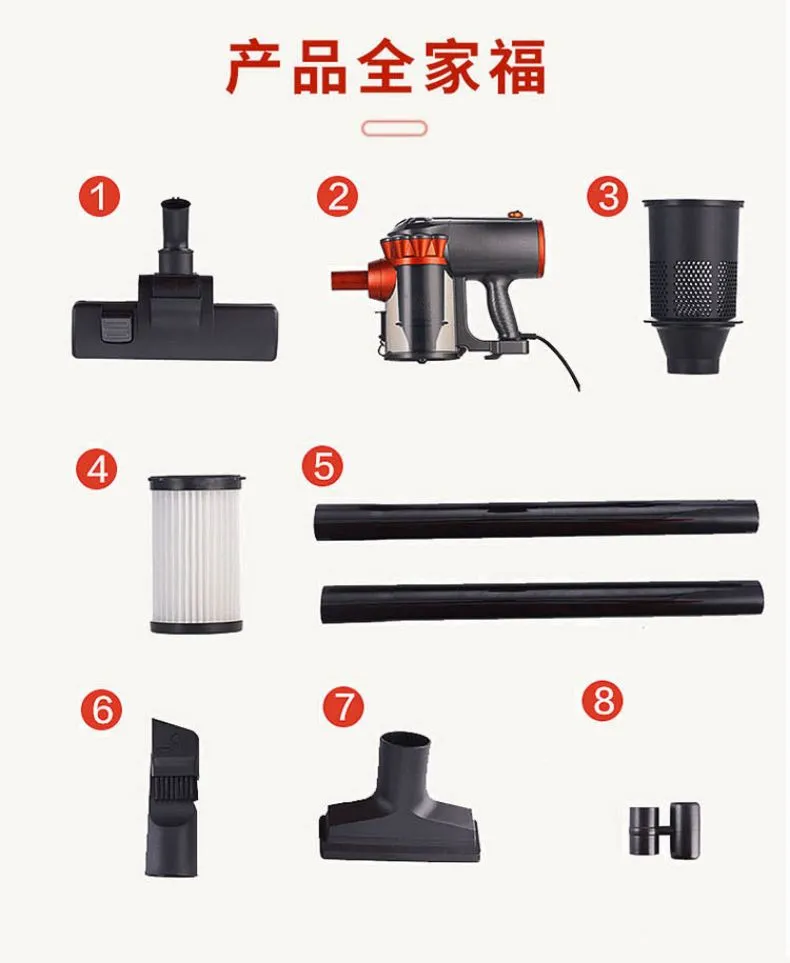 产品全家福

1

2

3

4

5

6

7

8