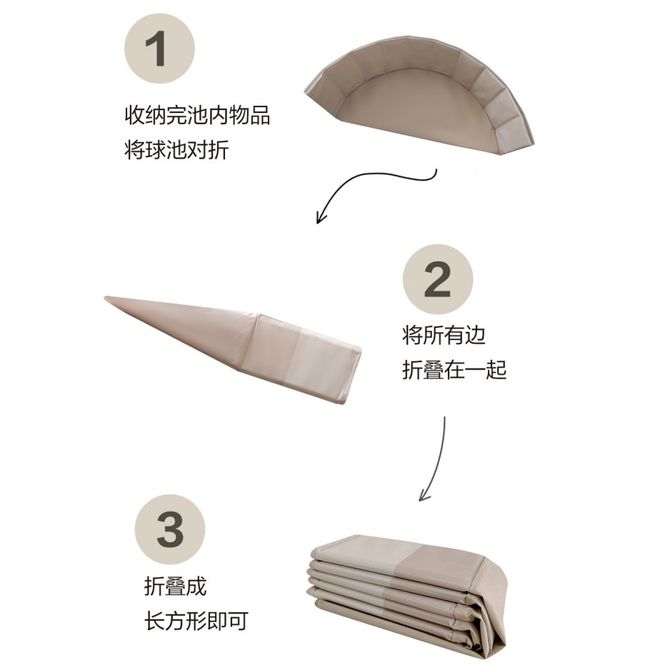 1

收纳完池内物品
将球池对折

2

将所有边
折叠在一起

3

折叠成
长方形即可