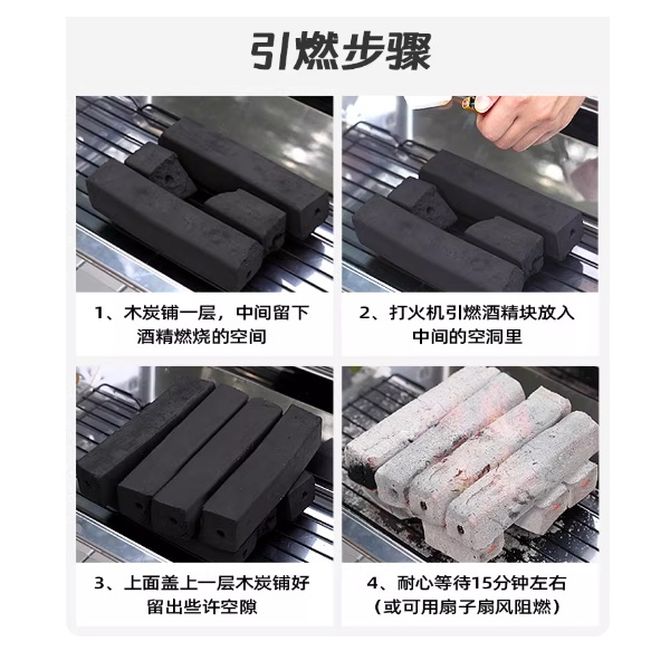 引燃步骤

1、木炭铺一层，中间留下酒精燃烧的空间

2、打火机引燃酒精块放入中间的空洞里

3、上面盖上一层木炭铺好留出些许空隙

4、耐心等待15分钟左右（或可用扇子扇风阻燃）