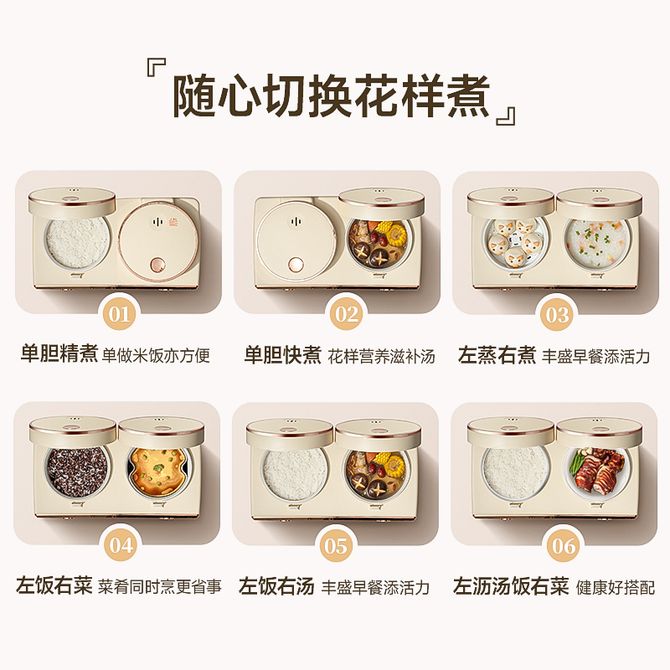 『随心切换花样煮』

01
单胆精煮 单做米饭亦方便

02
单胆快煮 花样营养滋补汤

03
左蒸右煮 丰盛早餐添活力

04
左饭右菜 菜肴同时烹更省事

05
左饭右汤 丰盛早餐添活力

06
左沥汤饭右菜 健康好搭配