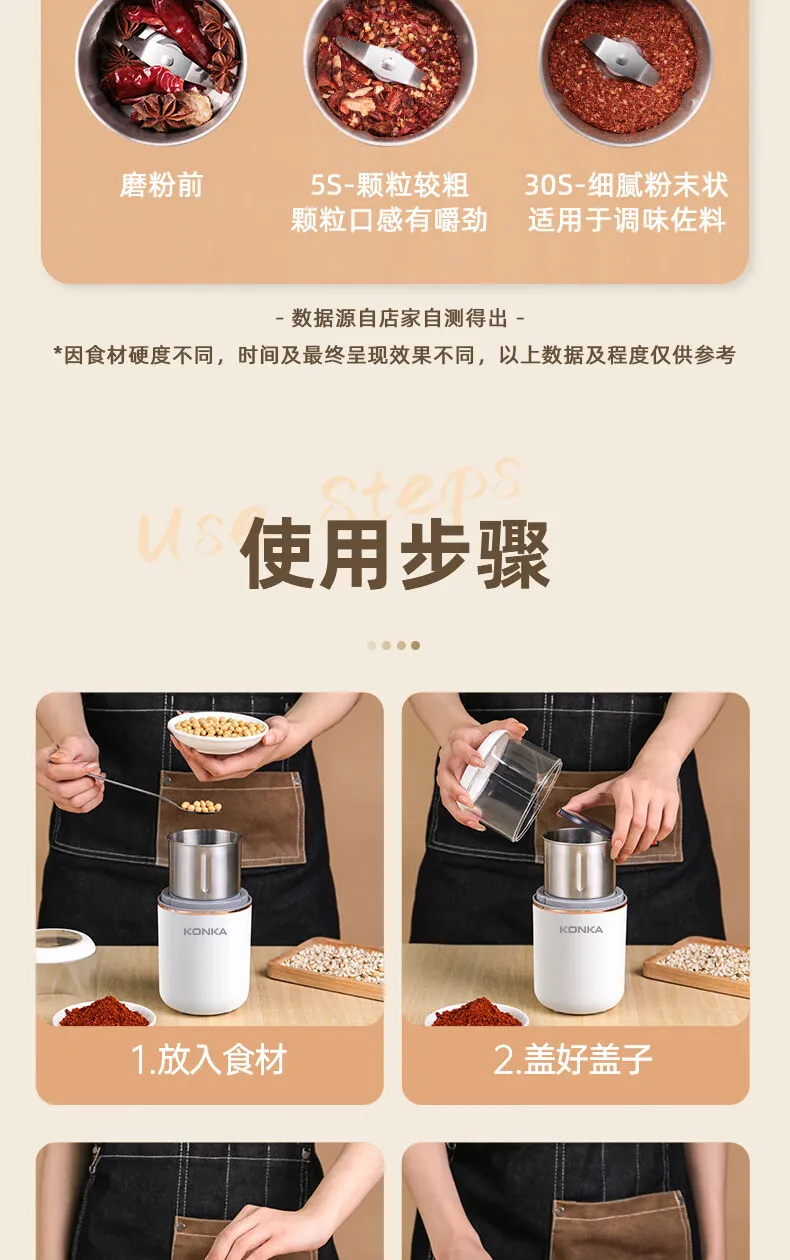 磨粉前

5S-颗粒较粗
颗粒口感有嚼劲

30S-细腻粉末状
适用于调味佐料

- 数据源自店家自测得出 -

*因食材硬度不同，时间及最终呈现效果不同，以上数据及程度仅供参考

Use Steps

使用步骤

KONKA

1.放入食材

KONKA

2.盖好盖子