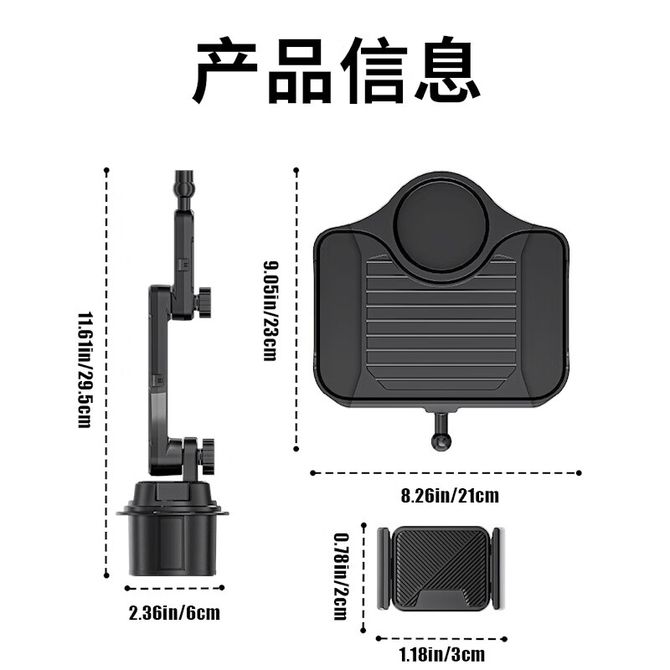 产品信息

11.61in/29.5cm

2.36in/6cm

9.05in/23cm

8.26in/21cm

0.78in/2cm

1.18in/3cm