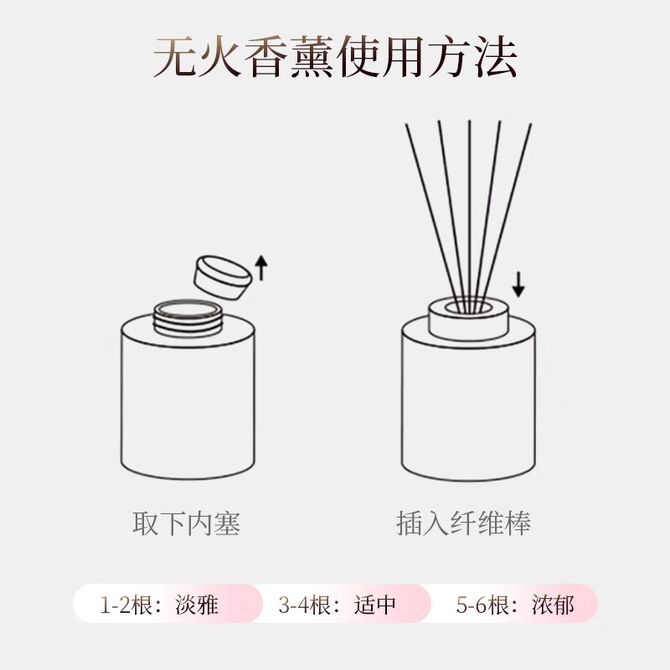 无火香薰使用方法

取下内塞

插入纤维棒

1-2根：淡雅

3-4根：适中

5-6根：浓郁