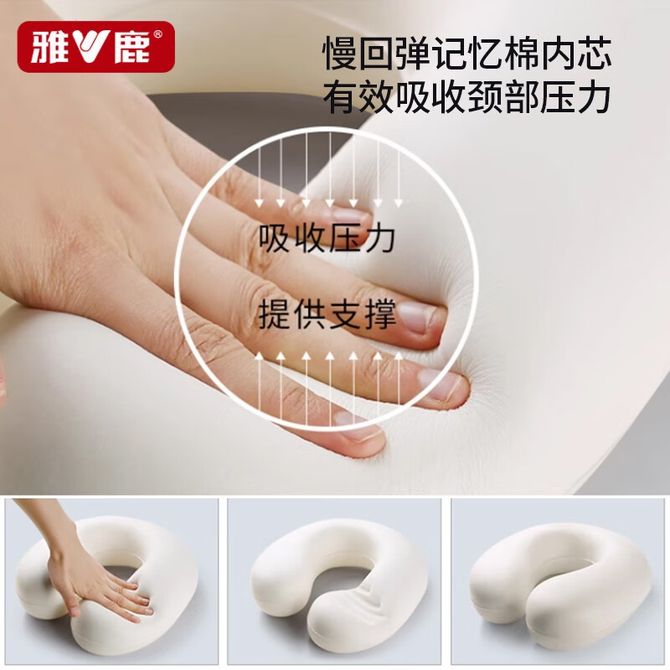 雅V鹿®

慢回弹记忆棉内芯
有效吸收颈部压力

吸收压力

提供支撑