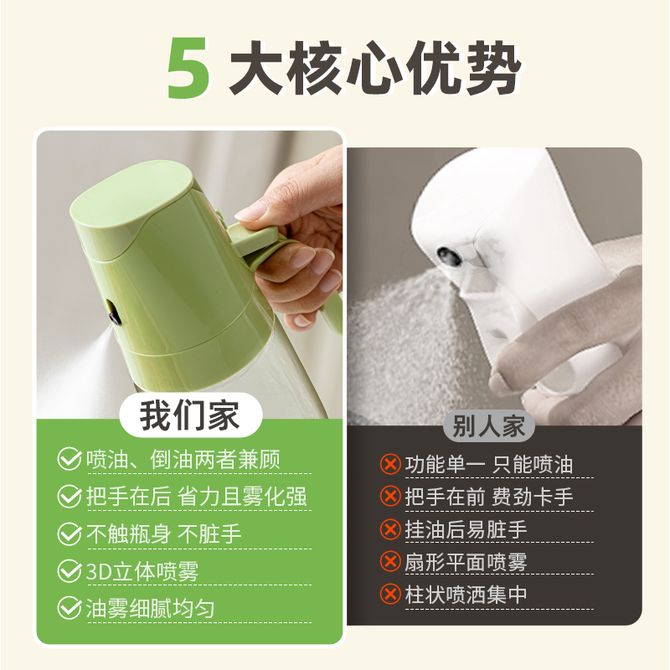 5 大核心优势

我们家

喷油、倒油两者兼顾
把手在后 省力且雾化强
不触瓶身 不脏手
3D立体喷雾
油雾细腻均匀

别人家

功能单一 只能喷油
把手在前 费劲卡手
挂油后易脏手
扇形平面喷雾
柱状喷洒集中