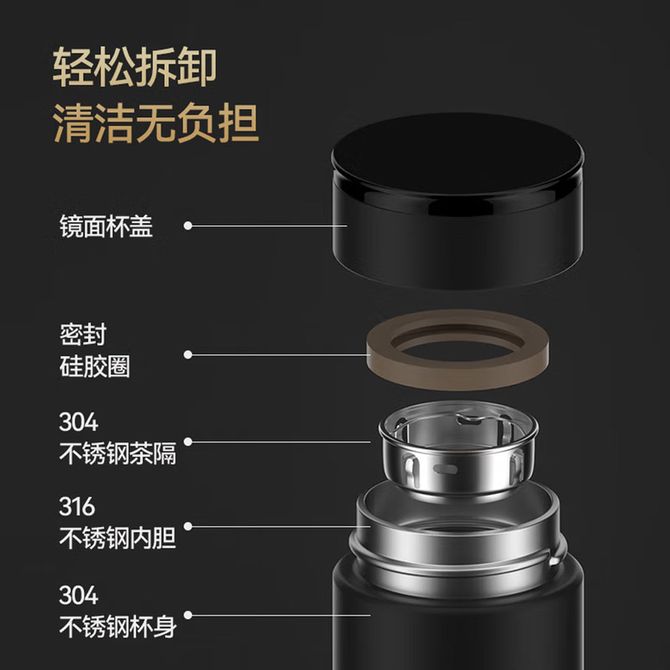 轻松拆卸
清洁无负担

镜面杯盖

密封
硅胶圈

304
不锈钢茶隔

316
不锈钢内胆

304
不锈钢杯身