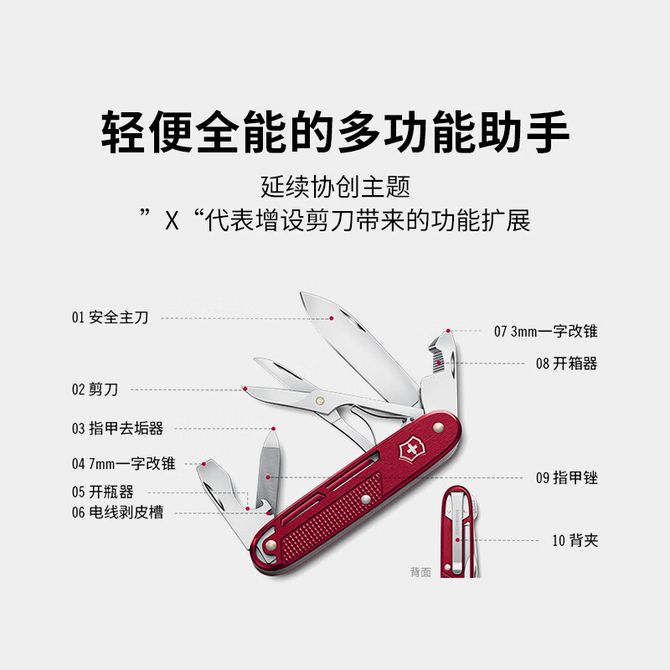 轻便全能的多功能助手

延续协创主题
”X“代表增设剪刀带来的功能扩展

01 安全主刀
02 剪刀
03 指甲去垢器
04 7mm一字改锥
05 开瓶器
06 电线剥皮槽
07 3mm一字改锥
08 开箱器
09 指甲锉
10 背夹
背面