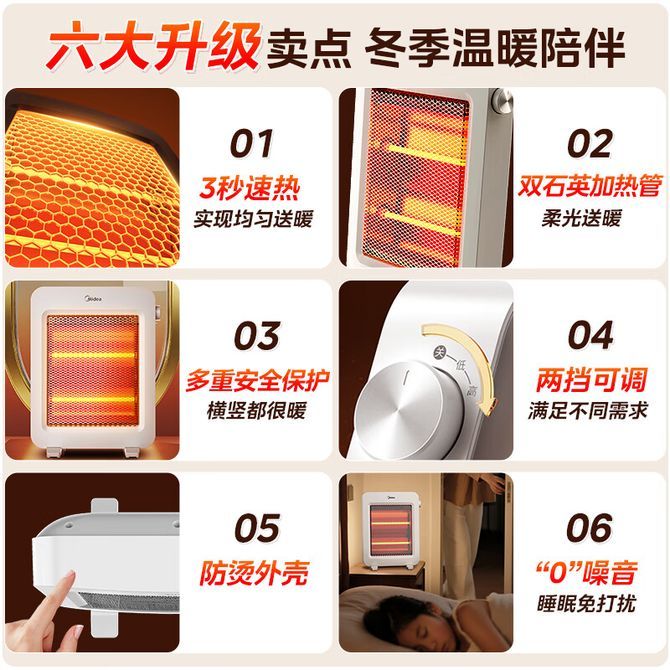 六大升级卖点 冬季温暖陪伴

01
3秒速热
实现均匀送暖

02
双石英加热管
柔光送暖

Midea

03
多重安全保护
横竖都很暖

关
低
高

04
两挡可调
满足不同需求

05
防烫外壳

06
“0”噪音
睡眠免打扰