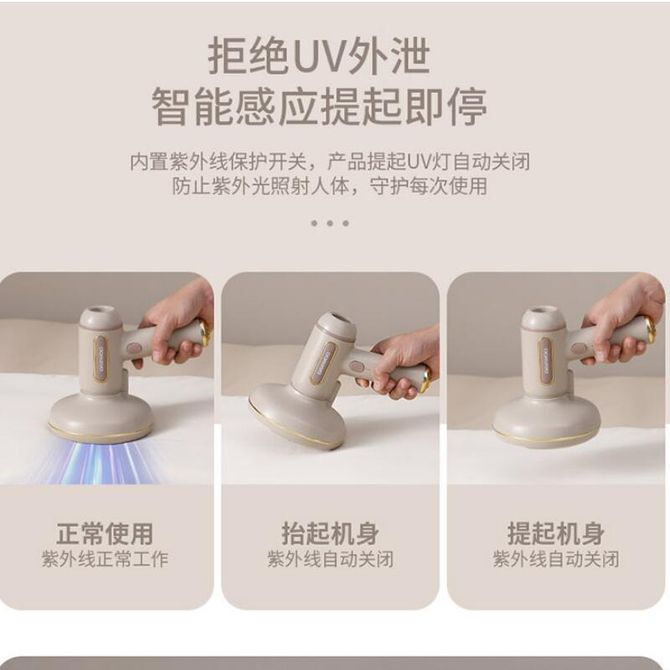 拒绝UV外泄
智能感应提起即停

内置紫外线保护开关，产品提起UV灯自动关闭
防止紫外光照射人体，守护每次使用

正常使用
紫外线正常工作

抬起机身
紫外线自动关闭

提起机身
紫外线自动关闭