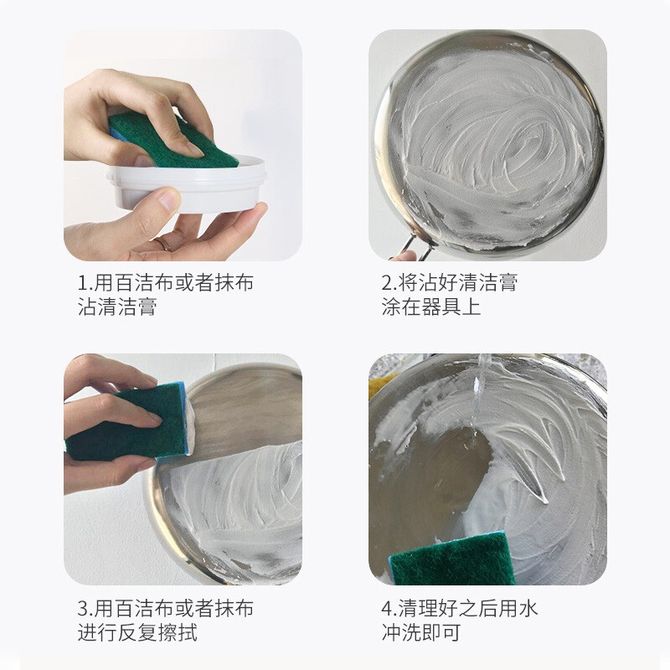 1.用百洁布或者抹布
沾清洁膏

2.将沾好清洁膏
涂在器具上

3.用百洁布或者抹布
进行反复擦拭

4.清理好之后用水
冲洗即可