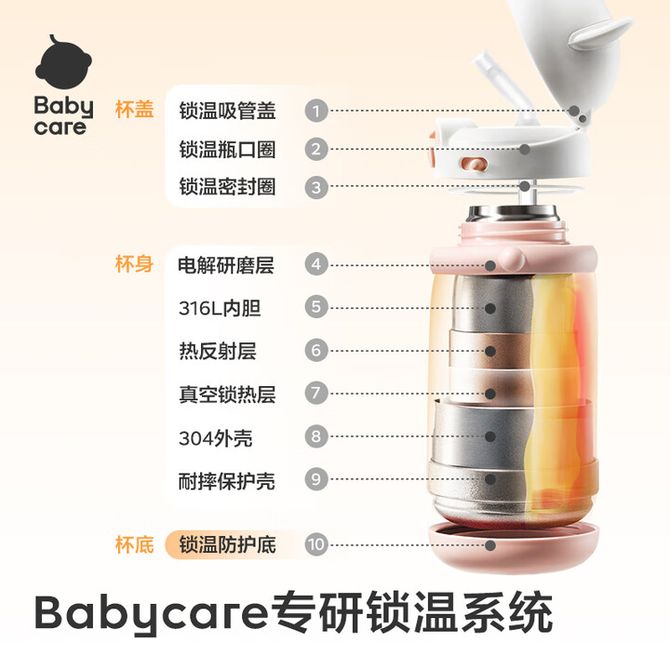 Baby care

杯盖
锁温吸管盖 1
锁温瓶口圈 2
锁温密封圈 3

杯身
电解研磨层 4
316L内胆 5
热反射层 6
真空锁热层 7
304外壳 8
耐摔保护壳 9

杯底
锁温防护底 10

Babycare专研锁温系统