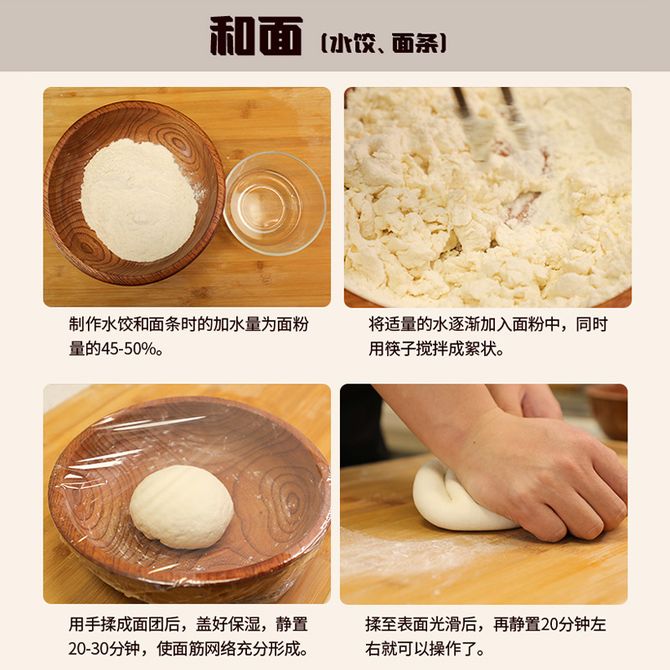 和面（水饺、面条）

制作水饺和面条时的加水量为面粉量的45-50%。

将适量的水逐渐加入面粉中，同时用筷子搅拌成絮状。

用手揉成面团后，盖好保湿，静置20-30分钟，使面筋网络充分形成。

揉至表面光滑后，再静置20分钟左右就可以操作了。