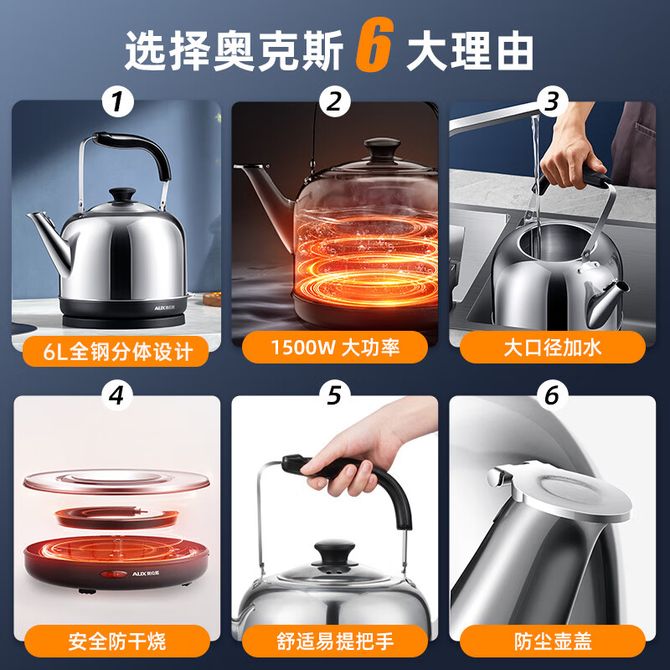 选择奥克斯 6 大理由

1
AUX奥克斯
6L全钢分体设计

2
1500W 大功率

3
大口径加水

4
AUX奥克斯
安全防干烧

5
舒适易提把手

6
防尘壶盖