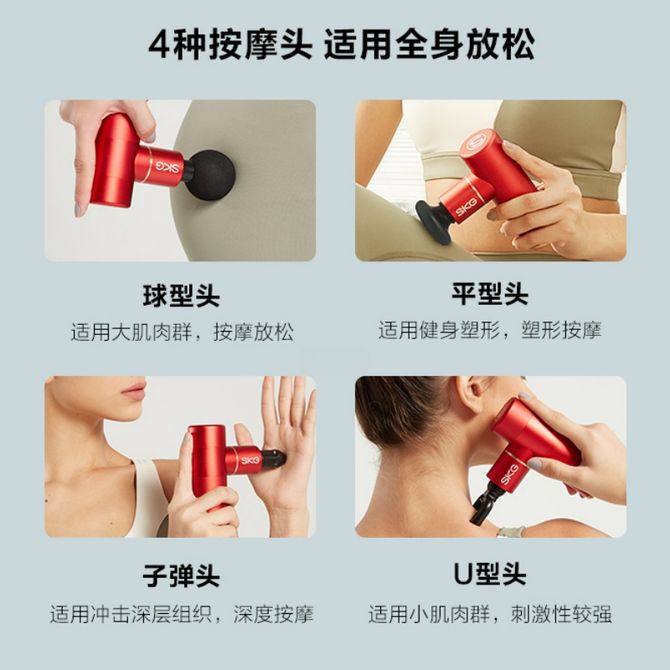 4种按摩头 适用全身放松

SKG

球型头
适用大肌肉群，按摩放松

SKG

平型头
适用健身塑形，塑形按摩

SKG

子弹头
适用冲击深层组织，深度按摩

SKG

U型头
适用小肌肉群，刺激性较强