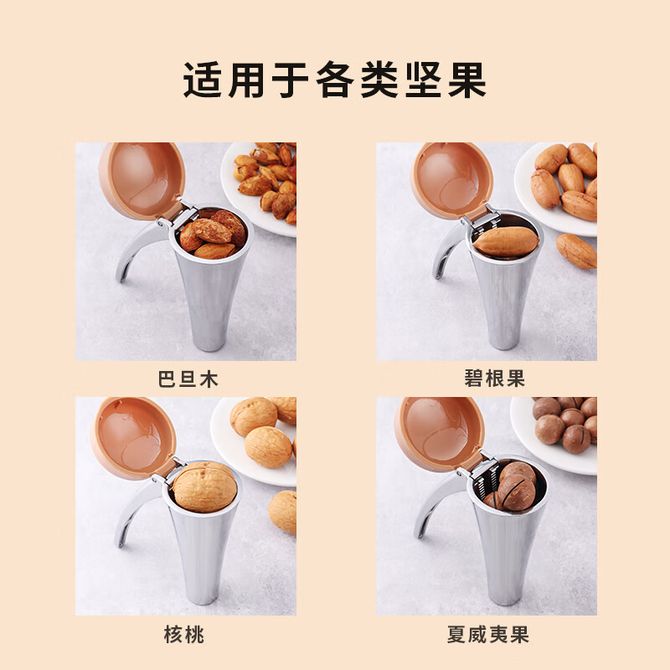 适用于各类坚果

巴旦木

碧根果

核桃

夏威夷果