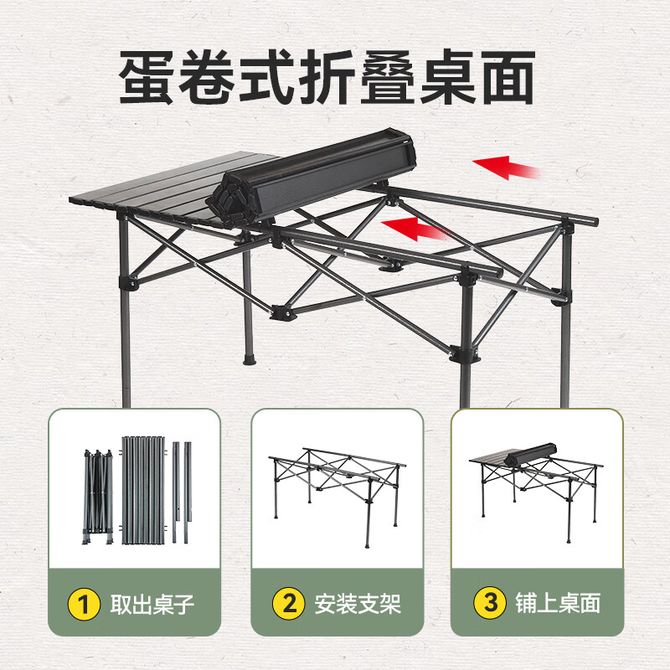 蛋卷式折叠桌面

1 取出桌子

2 安装支架

3 铺上桌面