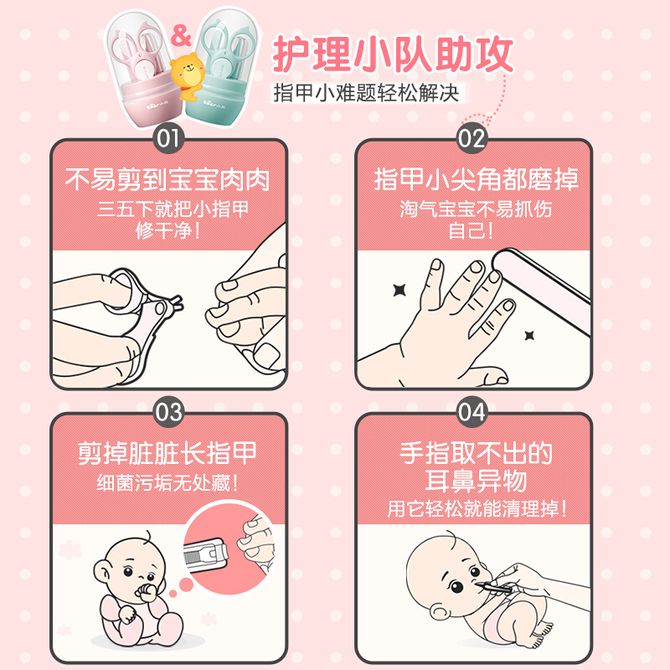 &

护理小队助攻
指甲小难题轻松解决

01
不易剪到宝宝肉肉
三五下就把小指甲修干净！

02
指甲小尖角都磨掉
淘气宝宝不易抓伤自己！

03
剪掉脏脏长指甲
细菌污垢无处藏！

04
手指取不出的耳鼻异物
用它轻松就能清理掉！