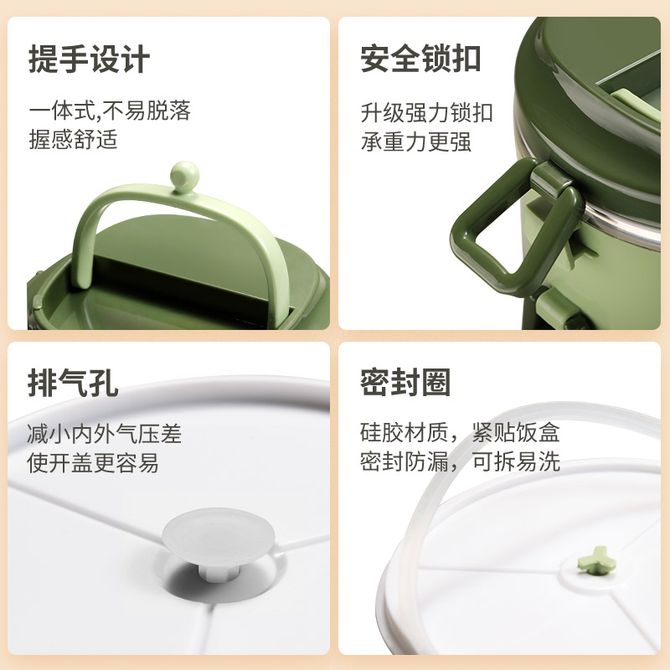 提手设计

一体式,不易脱落
握感舒适

安全锁扣

升级强力锁扣
承重力更强

排气孔

减小内外气压差
使开盖更容易

密封圈

硅胶材质，紧贴饭盒
密封防漏，可拆易洗