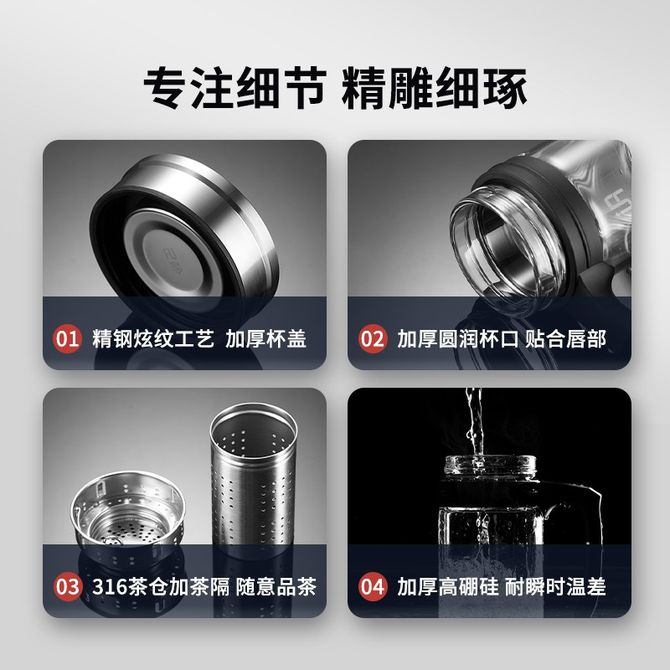 专注细节 精雕细琢

01 精钢炫纹工艺 加厚杯盖

02 加厚圆润杯口 贴合唇部

03 316茶仓加茶隔 随意品茶

04 加厚高硼硅 耐瞬时温差