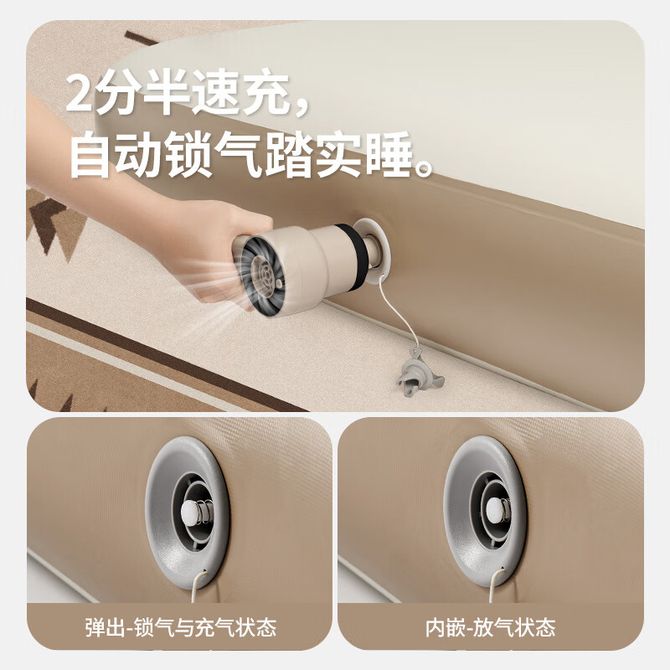 2分半速充，
自动锁气踏实睡。

弹出-锁气与充气状态

内嵌-放气状态