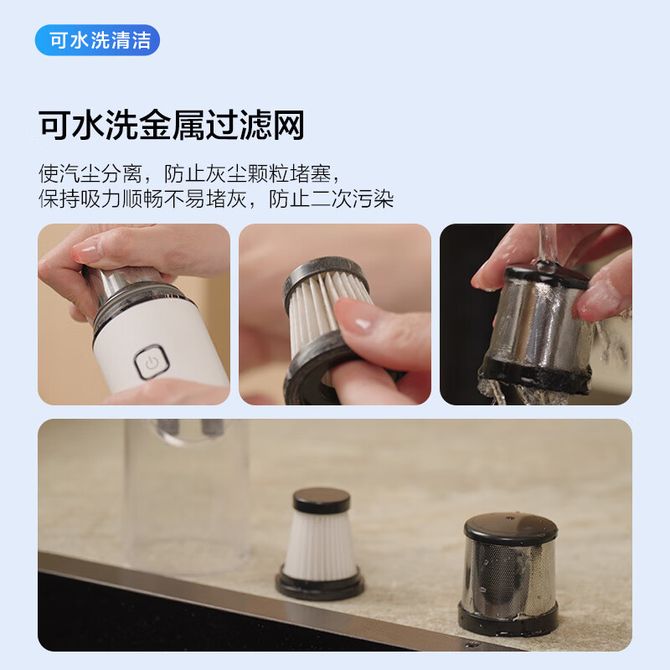 可水洗清洁

可水洗金属过滤网

使汽尘分离，防止灰尘颗粒堵塞，
保持吸力顺畅不易堵灰，防止二次污染