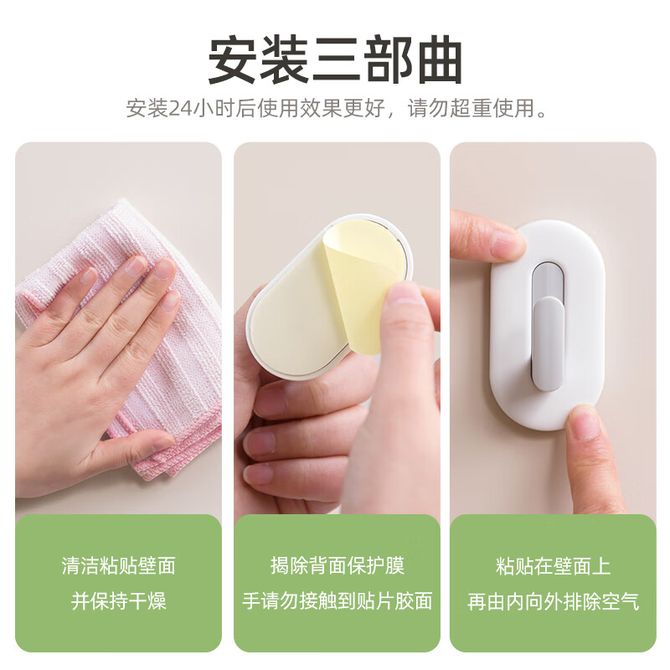 安装三部曲

安装24小时后使用效果更好，请勿超重使用。

清洁粘贴壁面
并保持干燥

揭除背面保护膜
手请勿接触到贴片胶面

粘贴在壁面上
再由内向外排除空气