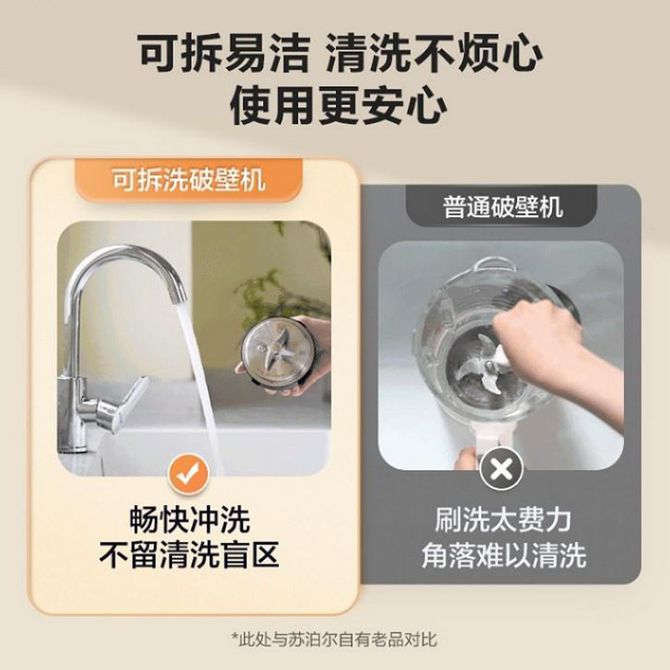 可拆易洁 清洗不烦心
使用更安心

可拆洗破壁机

畅快冲洗
不留清洗盲区

普通破壁机

刷洗太费力
角落难以清洗

*此处与苏泊尔自有老品对比