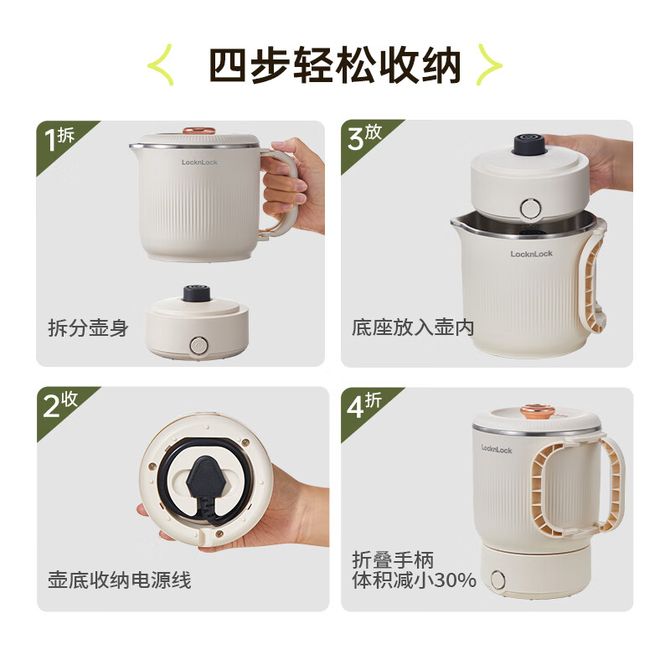 四步轻松收纳

1拆
LocknLock
拆分壶身

3放
LocknLock
底座放入壶内

2收
壶底收纳电源线

4折
LocknLock
折叠手柄
体积减小30%