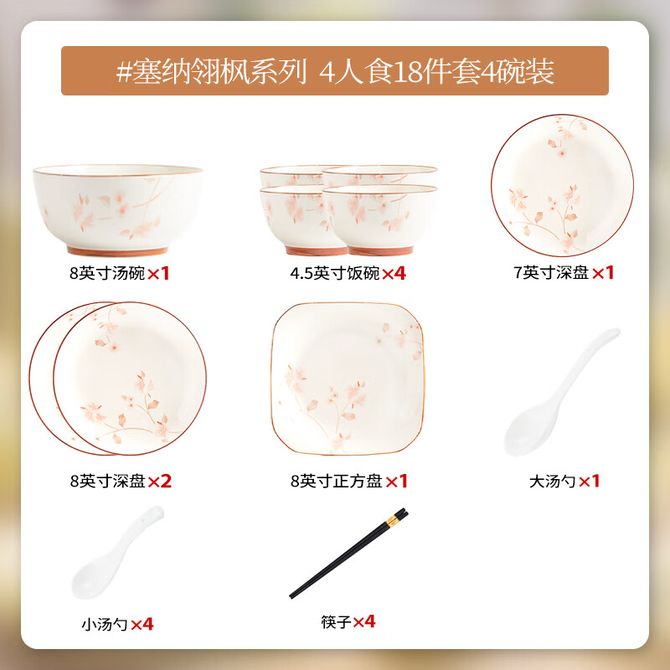 #塞纳翎枫系列 4人食18件套4碗装

8英寸汤碗 ×1

4.5英寸饭碗 ×4

7英寸深盘 ×1

8英寸深盘 ×2

8英寸正方盘 ×1

大汤勺 ×1

小汤勺 ×4

筷子 ×4