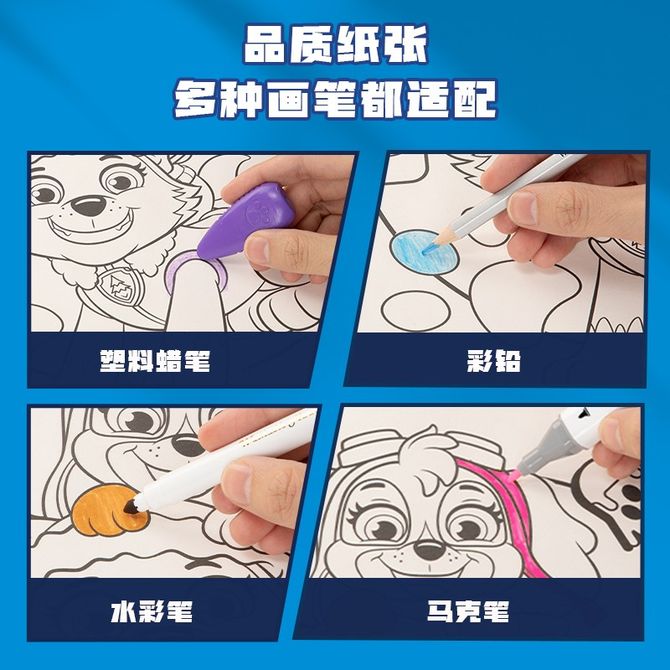 品质纸张
多种画笔都适配

塑料蜡笔

彩铅

水彩笔

马克笔