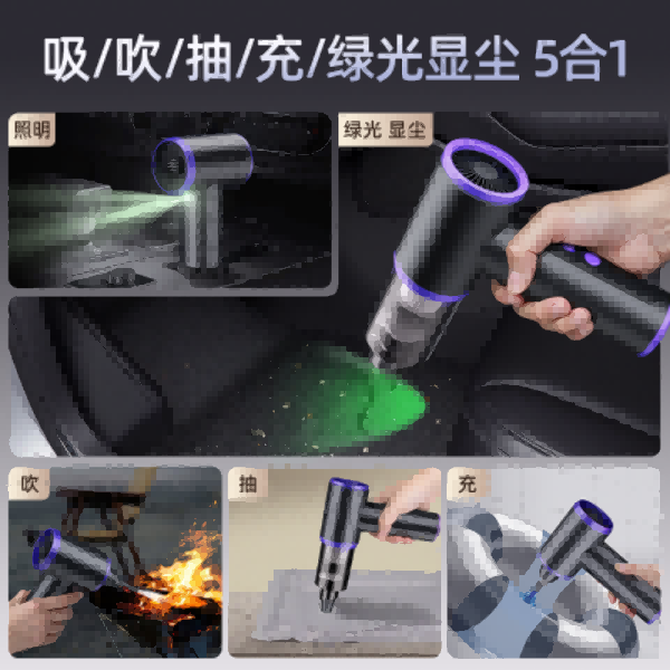 吸/吹/抽/充/绿光显尘 5合1

照明

绿光 显尘

吹

抽

充