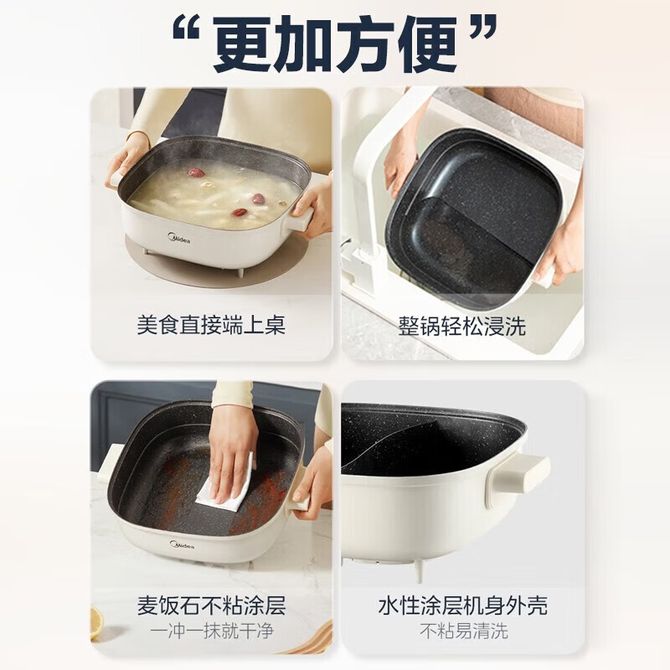 “更加方便”

Midea

美食直接端上桌

整锅轻松浸洗

Midea

麦饭石不粘涂层
一冲一抹就干净

水性涂层机身外壳
不粘易清洗