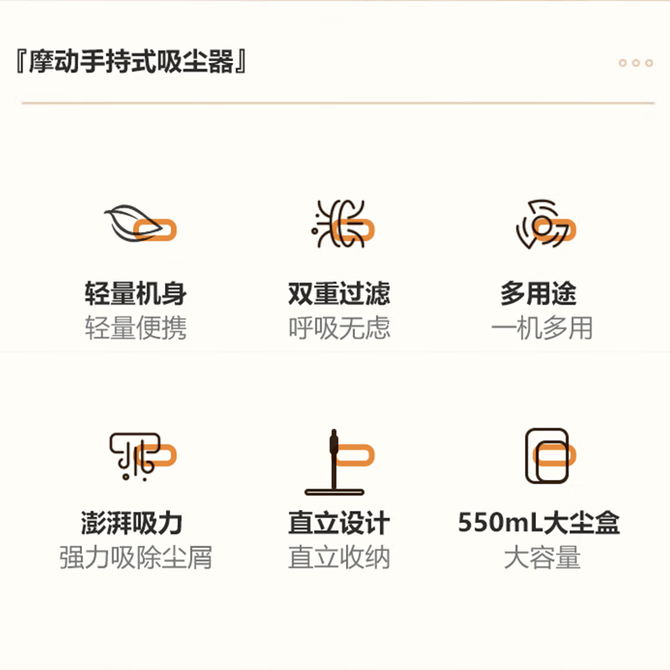 『摩动手持式吸尘器』

轻量机身
轻量便携

双重过滤
呼吸无虑

多用途
一机多用

澎湃吸力
强力吸除尘屑

直立设计
直立收纳

550mL大尘盒
大容量