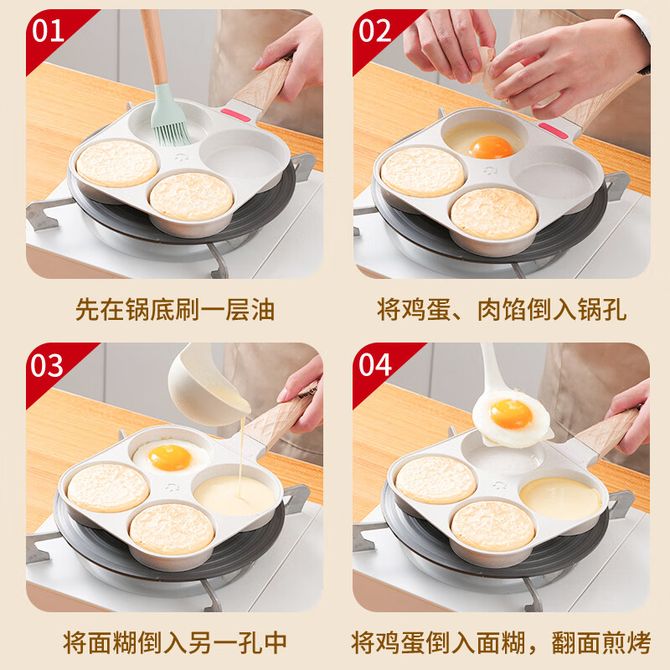 01

先在锅底刷一层油

02

将鸡蛋、肉馅倒入锅孔

03

将面糊倒入另一孔中

04

将鸡蛋倒入面糊，翻面煎烤