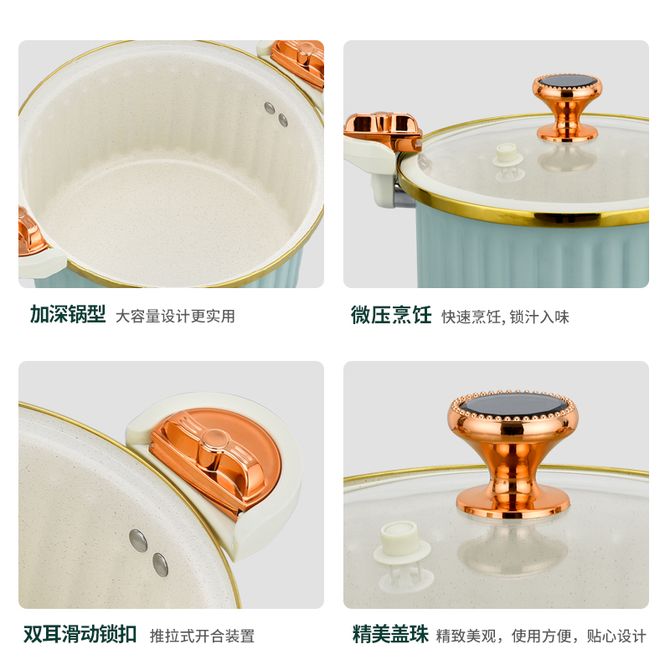 加深锅型 大容量设计更实用

微压烹饪 快速烹饪, 锁汁入味

双耳滑动锁扣 推拉式开合装置

精美盖珠 精致美观，使用方便，贴心设计