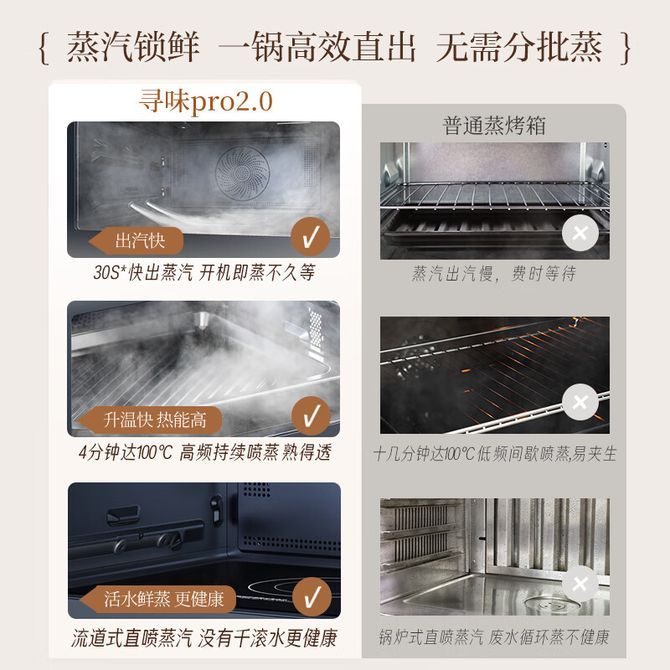 { 蒸汽锁鲜 一锅高效直出 无需分批蒸 }

寻味pro2.0

出汽快

30S*快出蒸汽 开机即蒸不久等

升温快 热能高

4分钟达100℃ 高频持续喷蒸 熟得透

活水鲜蒸 更健康

流道式直喷蒸汽 没有千滚水更健康

普通蒸烤箱

蒸汽出汽慢，费时等待

十几分钟达100℃ 低频间歇喷蒸,易夹生

锅炉式直喷蒸汽 废水循环蒸不健康