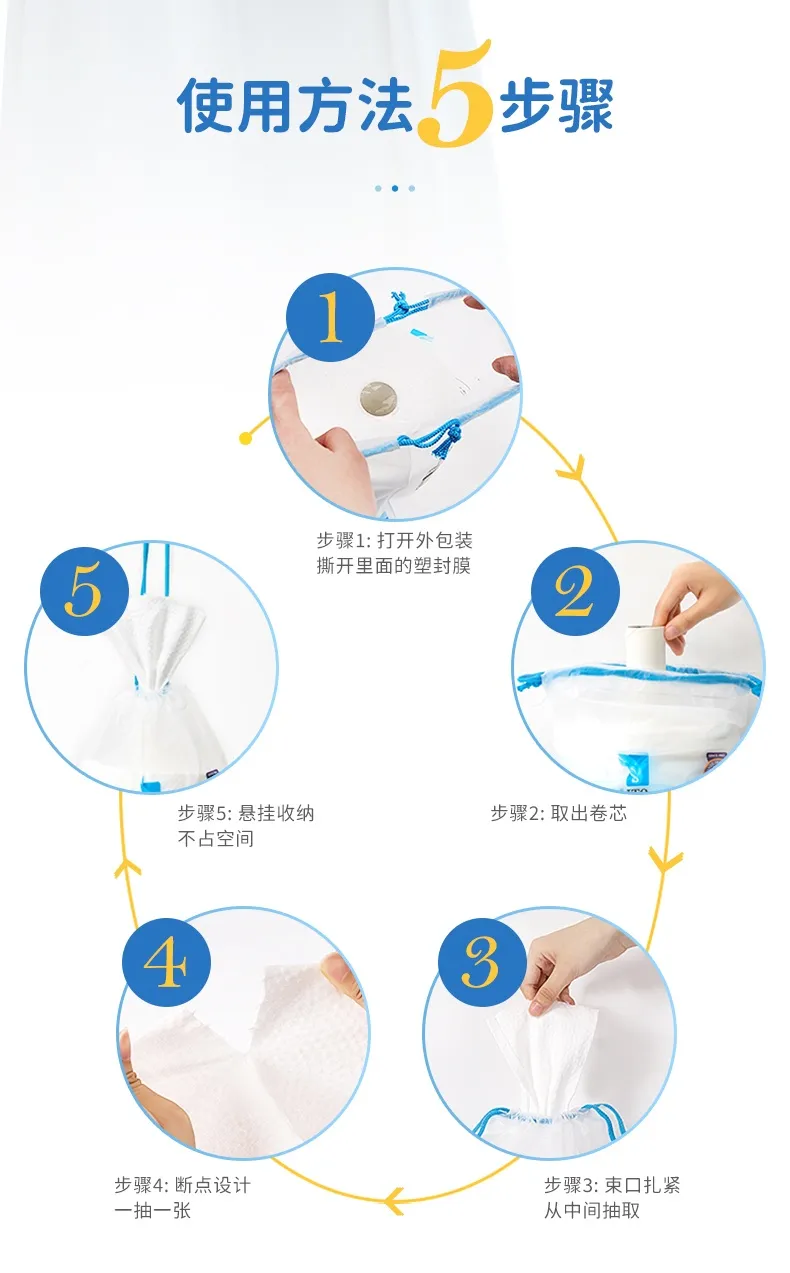 使用方法5步骤

1
步骤1: 打开外包装
撕开里面的塑封膜

2
步骤2: 取出卷芯

3
步骤3: 束口扎紧
从中间抽取

4
步骤4: 断点设计
一抽一张

5
步骤5: 悬挂收纳
不占空间