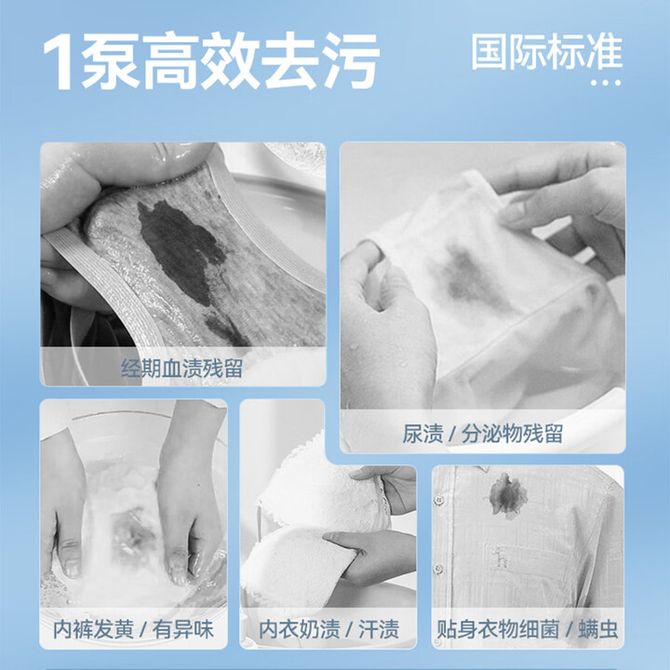 1泵高效去污

国际标准
...

经期血渍残留

尿渍 / 分泌物残留

内裤发黄 / 有异味

内衣奶渍 / 汗渍

贴身衣物细菌 / 螨虫