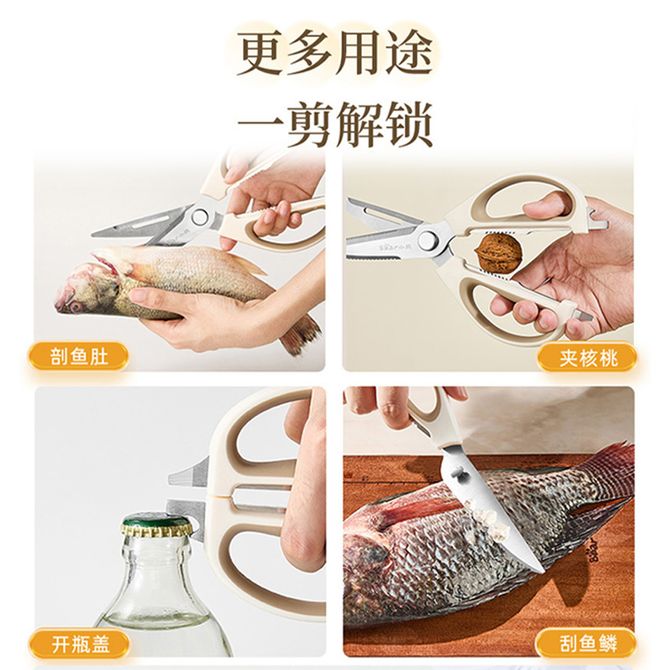 更多用途
一剪解锁

剖鱼肚

夹核桃

开瓶盖

刮鱼鳞