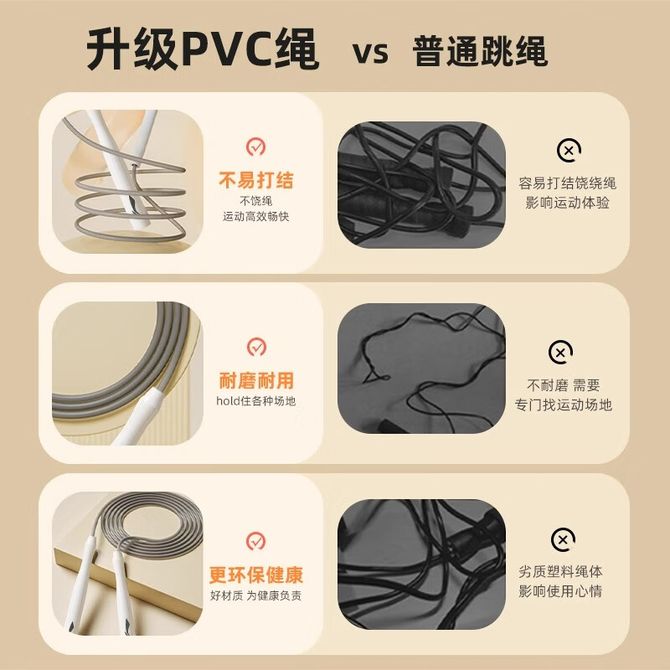 升级PVC绳 vs 普通跳绳

不易打结
不饶绳
运动高效畅快

容易打结饶绕绳
影响运动体验

耐磨耐用
hold住各种场地

不耐磨 需要
专门找运动场地

更环保健康
好材质 为健康负责

劣质塑料绳体
影响使用心情