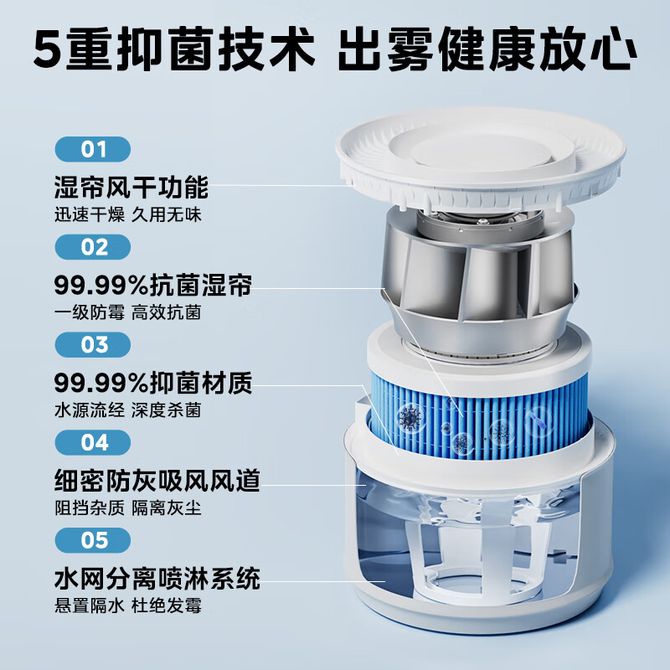 5重抑菌技术 出雾健康放心

01
湿帘风干功能
迅速干燥 久用无味

02
99.99%抗菌湿帘
一级防霉 高效抗菌

03
99.99%抑菌材质
水源流经 深度杀菌

04
细密防灰吸风风道
阻挡杂质 隔离灰尘

05
水网分离喷淋系统
悬置隔水 杜绝发霉