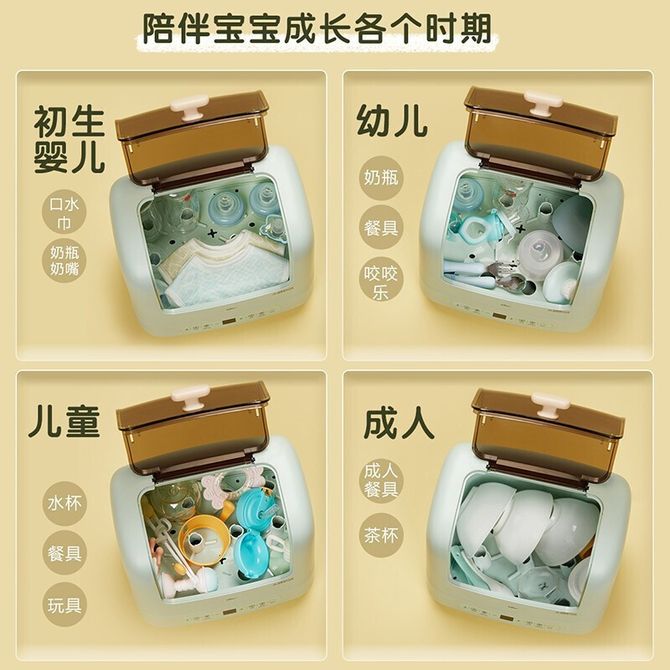 陪伴宝宝成长各个时期

初生婴儿

口水巾

奶瓶奶嘴

幼儿

奶瓶

餐具

咬咬乐

儿童

水杯

餐具

玩具

成人

成人餐具

茶杯