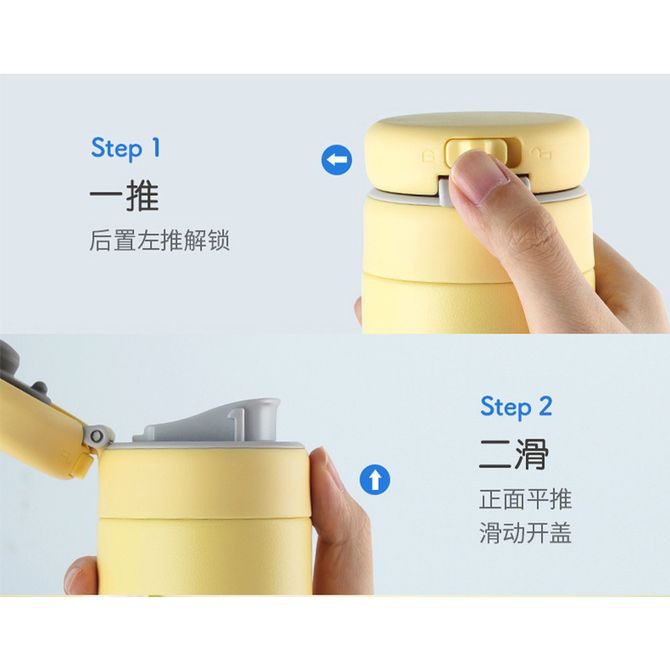 Step 1

一推

后置左推解锁

Step 2

二滑

正面平推
滑动开盖