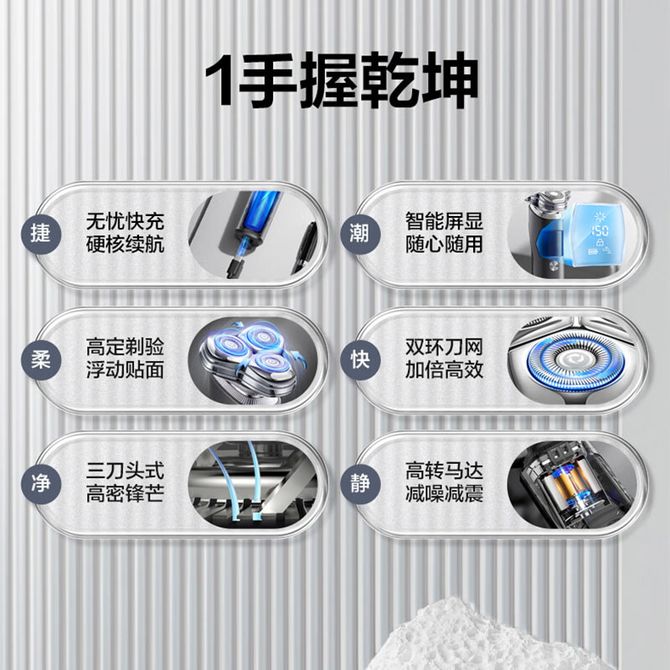 1手握乾坤

捷 无忧快充 硬核续航

潮 智能屏显 随心随用

150

柔 高定剃验 浮动贴面

快 双环刀网 加倍高效

净 三刀头式 高密锋芒

静 高转马达 减噪减震